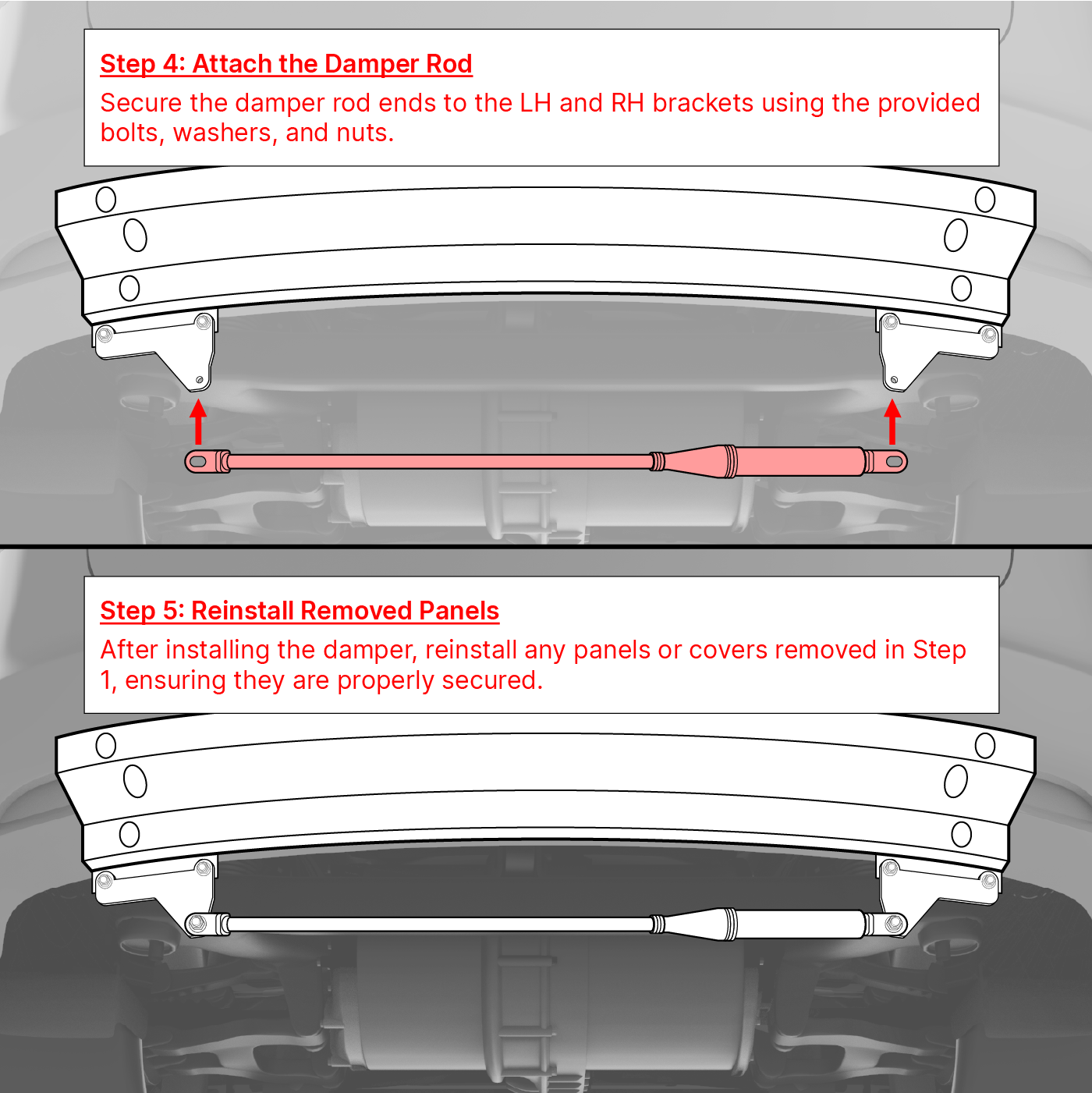 Step 4: Attach the Damper Rod

Secure the damper rod ends to the LH and RH brackets using the provided bolts, washers, and nuts.

Step 5: Reinstall Removed Panels

After installing the damper, reinstall any panels or covers removed in Step 1, ensuring they are properly secured.