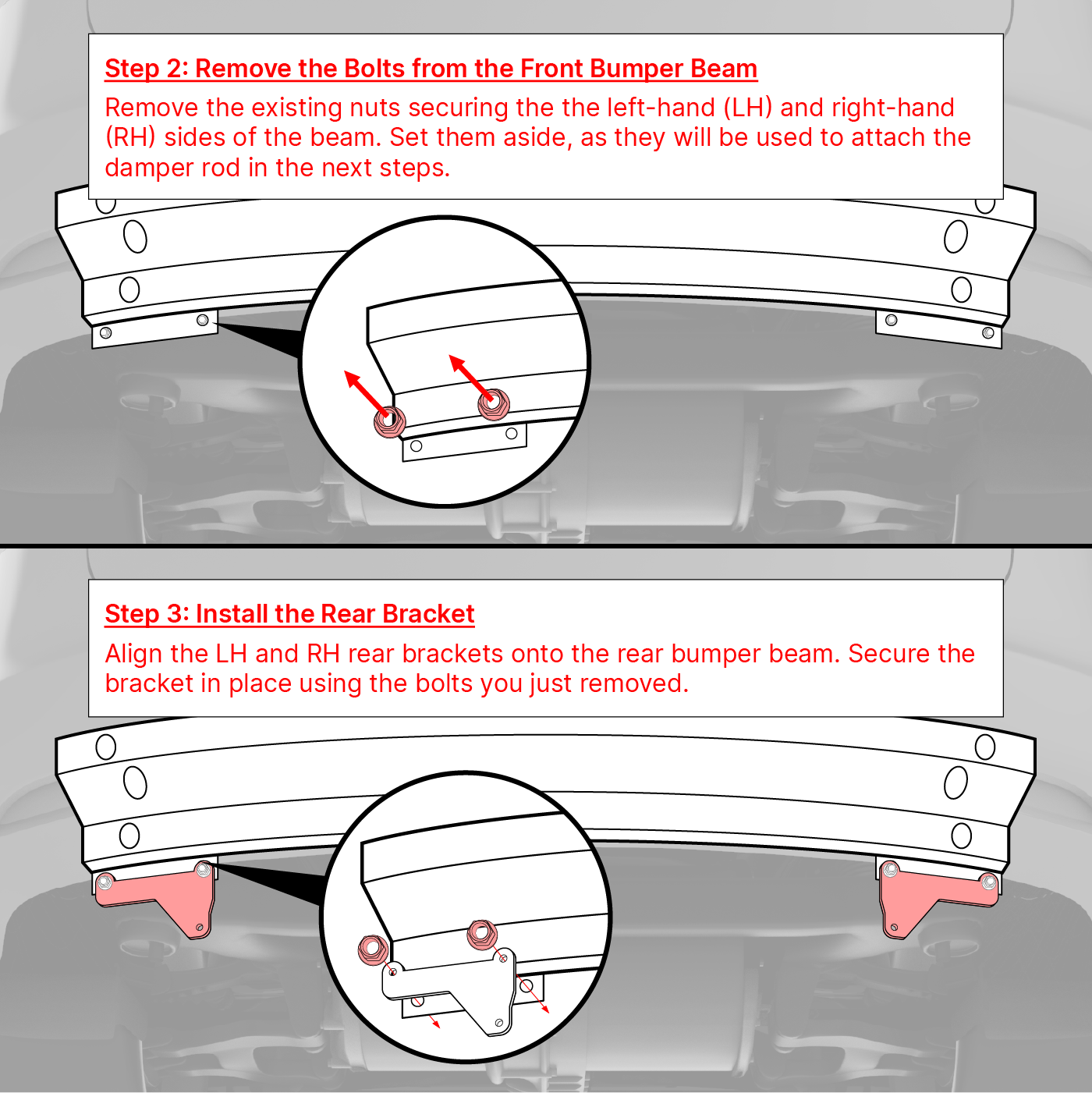 Step 2: Remove the Bolts from the Front Bumper Beam

Remove the existing nuts securing the the left-hand (LH) and right-hand (RH) sides of the beam. Set them aside, as they will be used to attach the damper rod in the next steps.

Step 3: Install the Rear Bracket

Align the LH and RH rear brackets onto the rear bumper beam. Secure the bracket in place using the bolts you just removed.