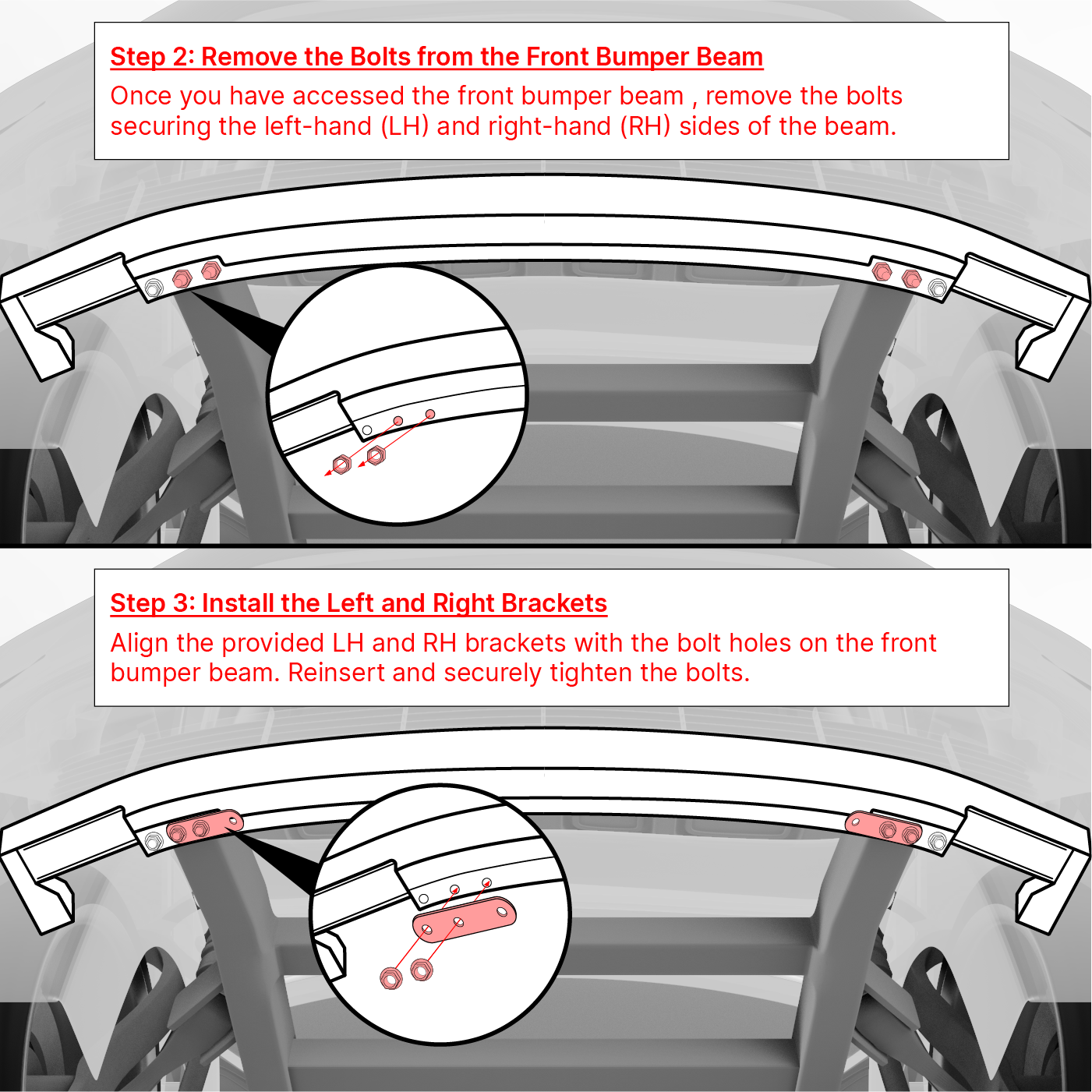 Step 2: Remove the Bolts from the Front Bumper Beam

Once you have accessed the front bumper beam , remove the bolts securing the left-hand (LH) and right-hand (RH) sides of the beam.

Step 3: Install the Left and Right Brackets

Align the provided LH and RH brackets with the bolt holes on the front bumper beam. Reinsert and securely tighten the bolts.